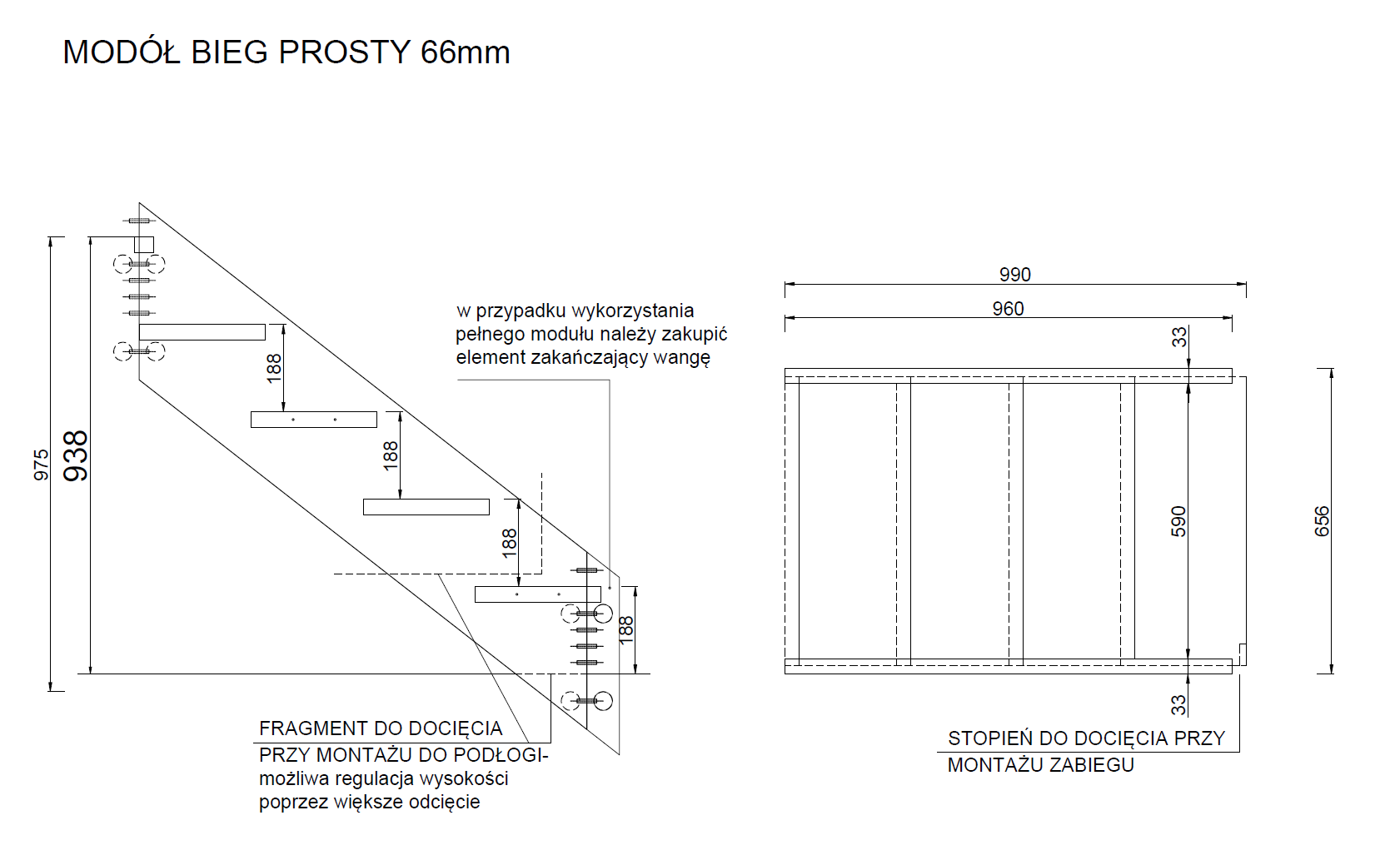 MODÓŁ BIEG PROSTY 66mm

975

938

188

188

188

188

w przypadku wykorzystania pełnego modułu należy zakupić element zakańczający wangę

FRAGMENT DO DOCIĘCIA PRZY MONTAŻU DO PODŁOGI- możliwa regulacja wysokości poprzez większe odcięcie

990

960

33

590

656

33

STOPIEŃ DO DOCIĘCIA PRZY MONTAŻU ZABIEGU