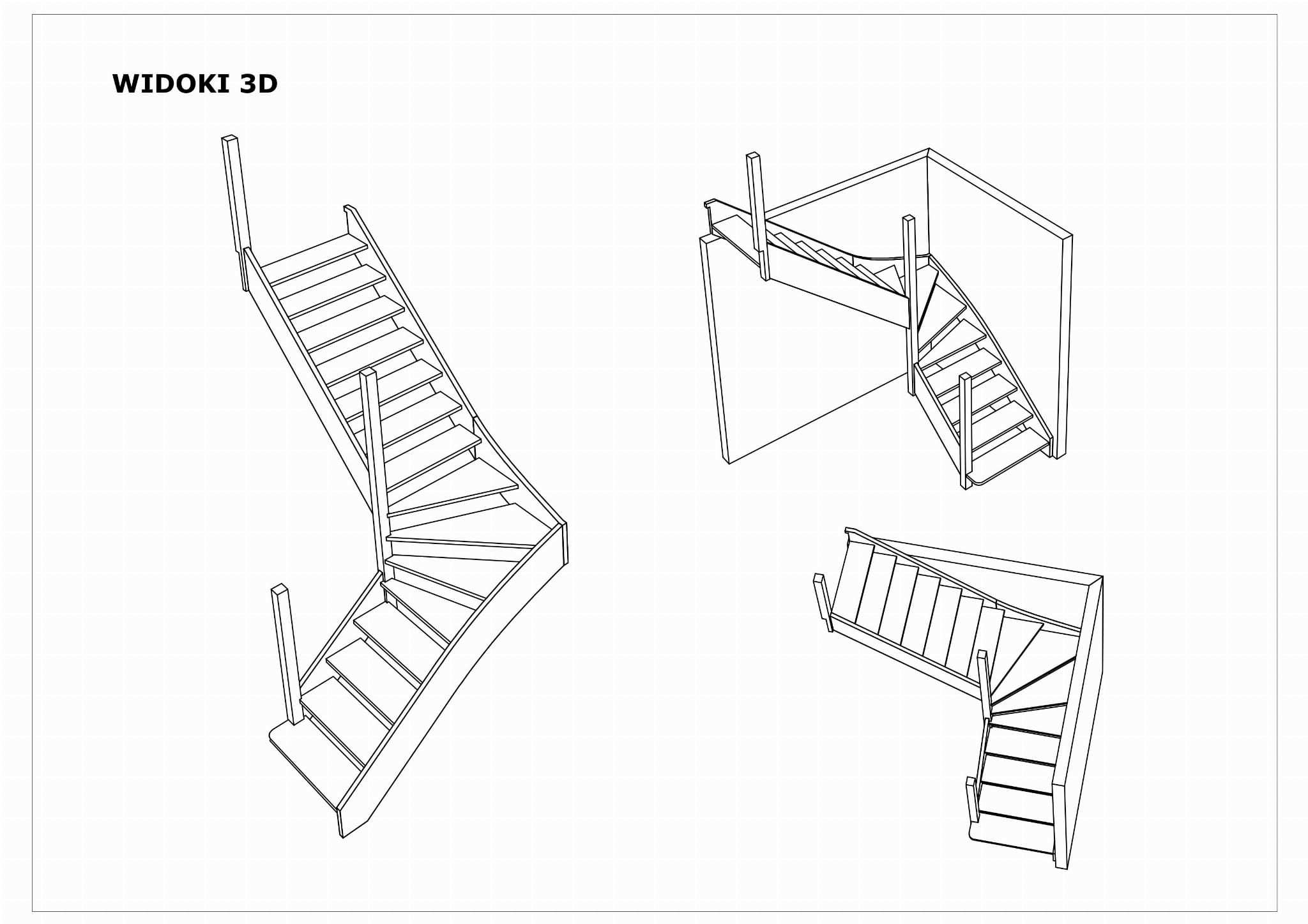 WIDOKI 3D